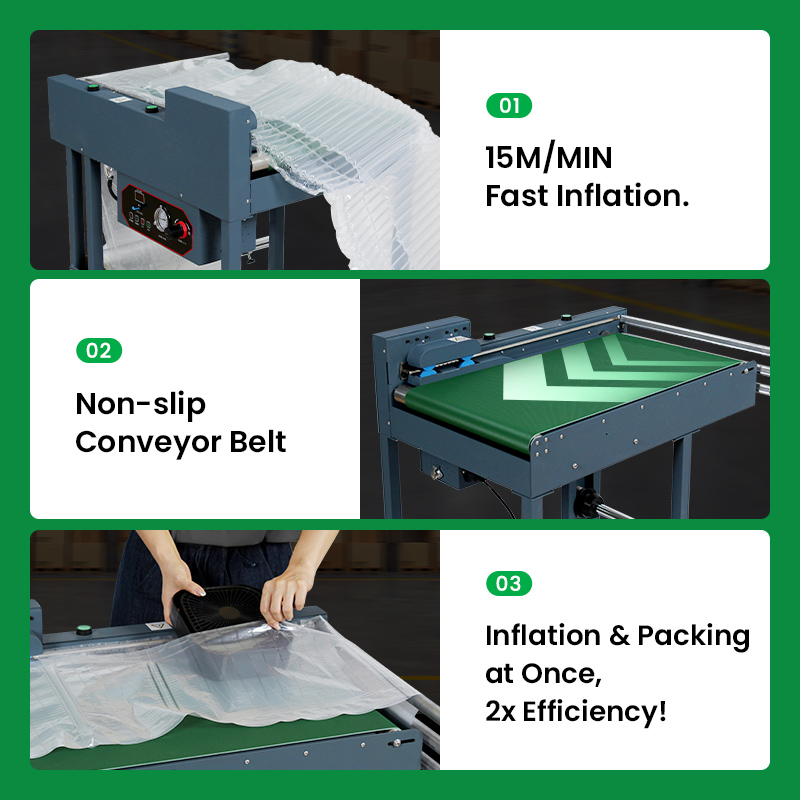 01

15M/MIN
Fast Inflation.

02

Non-slip
Conveyor Belt

03

Inflation & Packing
at Once,
2x Efficiency!