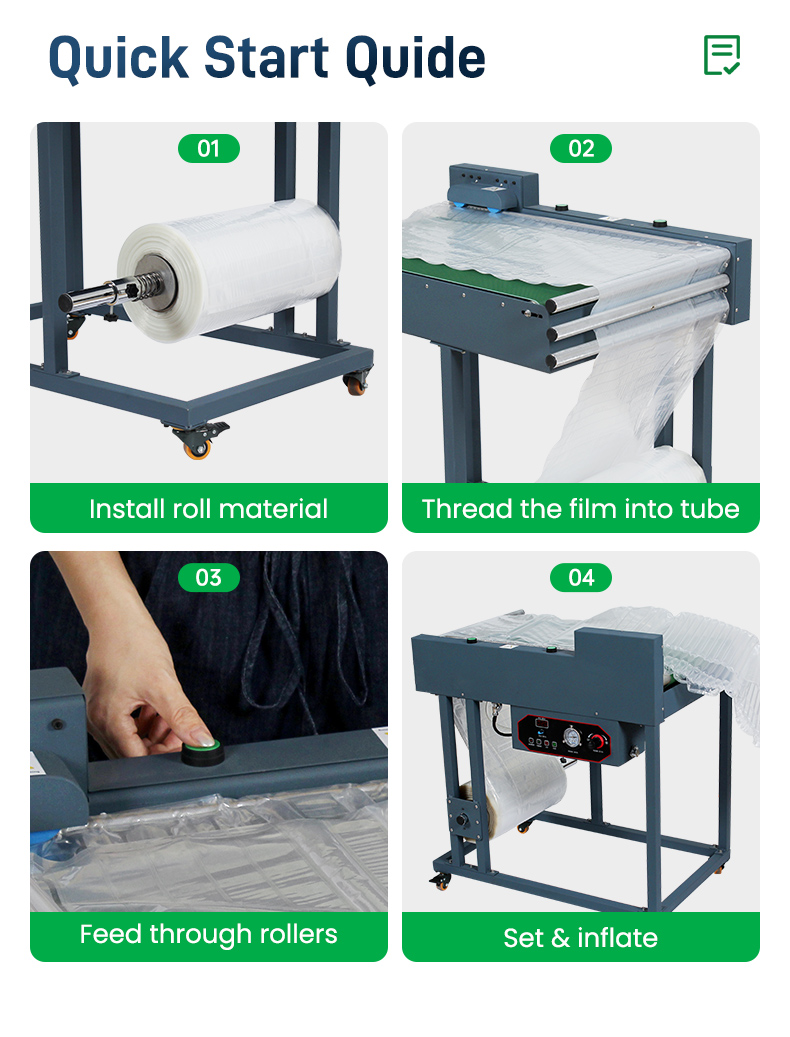 Quick Start Quide

01

Install roll material

02

Thread the film into tube

03

Feed through rollers

04

Set & inflate